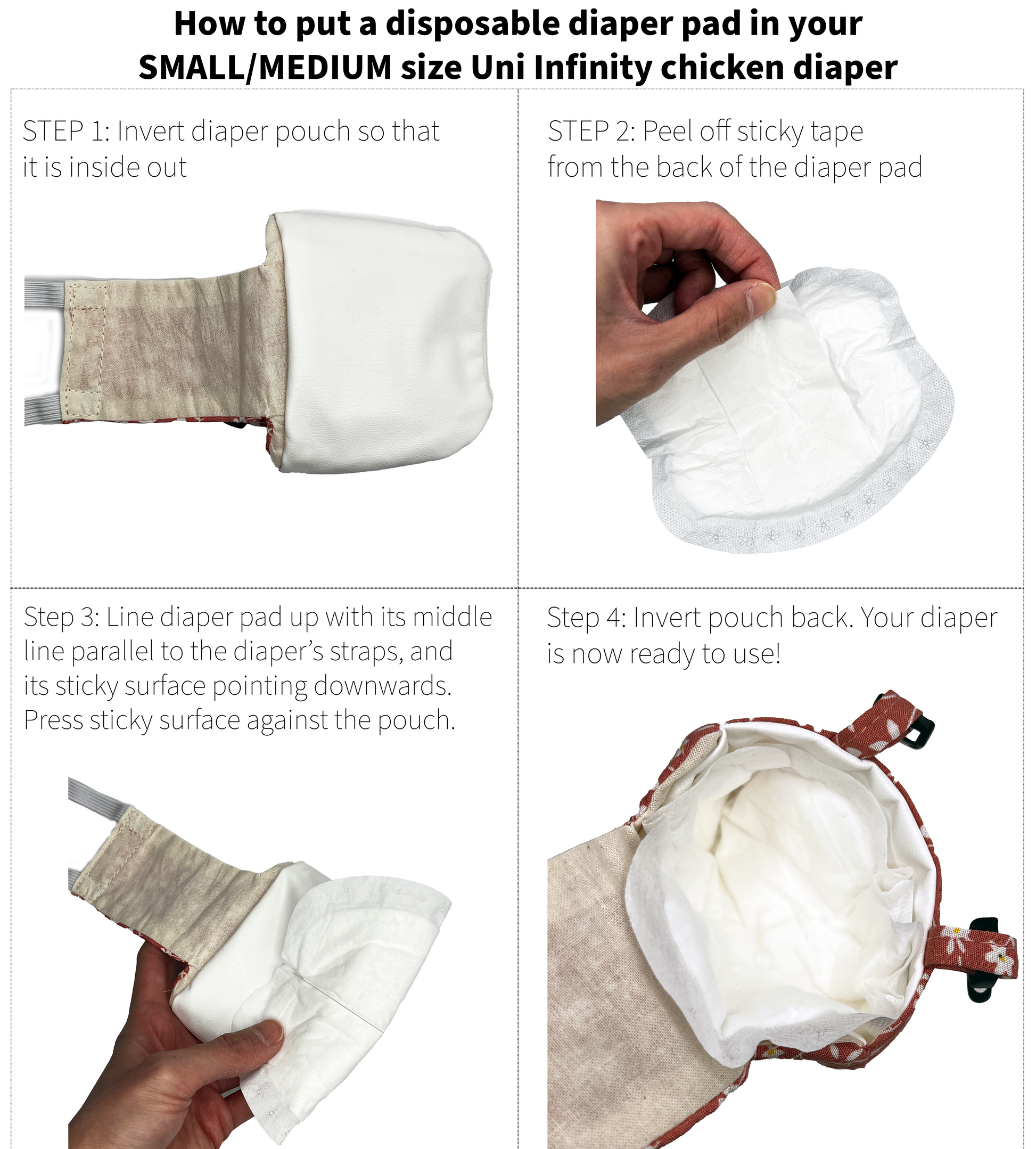 How to put a disposable diaper pad in your SMALL/MEDIUM size Uni Infinity chicken diaper

STEP 1: Invert diaper pouch so that it is inside out

STEP 2: Peel off sticky tape from the back of the diaper pad

Step 3: Line diaper pad up with its middle line parallel to the diaper's straps, and its sticky surface pointing downwards. Press sticky surface against the pouch.

Step 4: Invert pouch back. Your diaper is now ready to use!