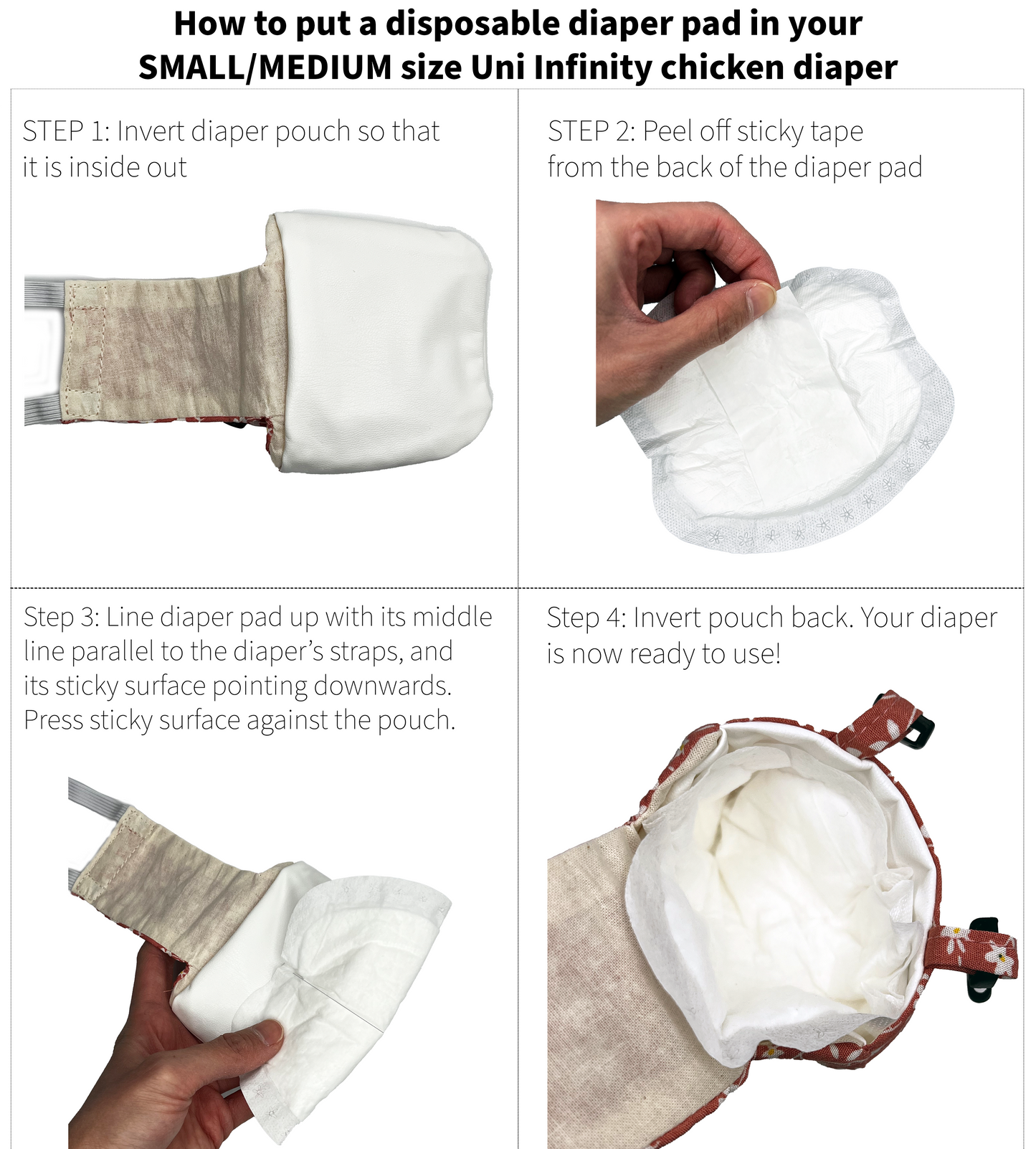 How to put a disposable diaper pad in your SMALL/MEDIUM size Uni Infinity chicken diaper

STEP 1: Invert diaper pouch so that it is inside out

STEP 2: Peel off sticky tape from the back of the diaper pad

Step 3: Line diaper pad up with its middle line parallel to the diaper's straps, and its sticky surface pointing downwards. Press sticky surface against the pouch.

Step 4: Invert pouch back. Your diaper is now ready to use!